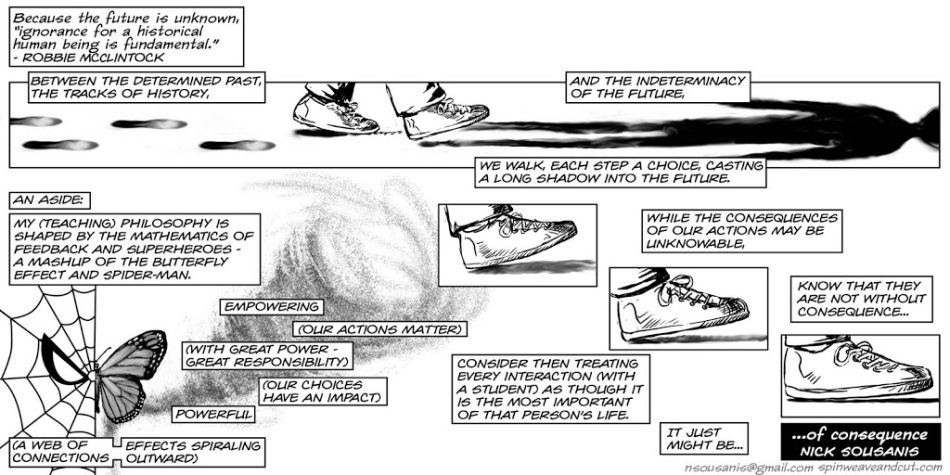 Because the future is unknown, "ignorance for a historical human being is fundamental." - ROBBIE MCCLINTOCK

BETWEEN THE DETERMINED PAST, THE TRACKS OF HISTORY,

AND THE INDETERMINACY OF THE FUTURE,

WE WALK, EACH STEP A CHOICE, CASTING A LONG SHADOW INTO THE FUTURE.

AN ASIDE:

MY (TEACHING) PHILOSOPHY IS SHAPED BY THE MATHEMATICS OF FEEDBACK AND SUPERHEROES - A MASHUP OF THE BUTTERFLY EFFECT AND SPIDER-MAN.

EMPOWERING

(OUR ACTIONS MATTER)

(WITH GREAT POWER - GREAT RESPONSIBILITY)

(OUR CHOICES HAVE AN IMPACT)

POWERFUL

(A WEB OF CONNECTIONS

EFFECTS SPIRALING OUTWARD)

WHILE THE CONSEQUENCES OF OUR ACTIONS MAY BE UNKNOWABLE,

KNOW THAT THEY ARE NOT WITHOUT CONSEQUENCE...

CONSIDER THEN TREATING EVERY INTERACTION (WITH A STUDENT) AS THOUGH IT IS THE MOST IMPORTANT OF THAT PERSON'S LIFE.

IT JUST MIGHT BE...

...of consequence
NICK SOUSANIS

nsousanis@gmail.com spinweaveandcut.com